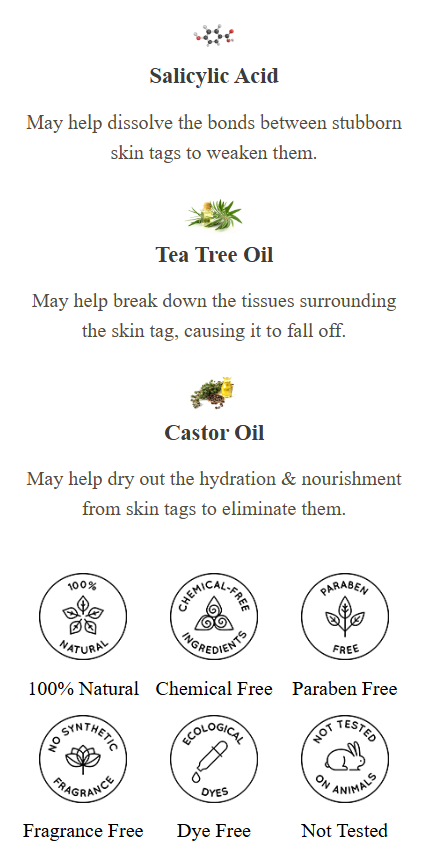 Salicylic Acid

May help dissolve the bonds between stubborn skin tags to weaken them.

Tea Tree Oil

May help break down the tissues surrounding the skin tag, causing it to fall off.

Castor Oil

May help dry out the hydration & nourishment from skin tags to eliminate them.

100% NATURAL

100% Natural

CHEMICAL-FREE INGREDIENTS

Chemical Free

PARABEN FREE

Paraben Free

NO SYNTHETIC FRAGRANCE

Fragrance Free

ECOLOGICAL DYES

Dye Free

NOT TESTED ON ANIMALS

Not Tested